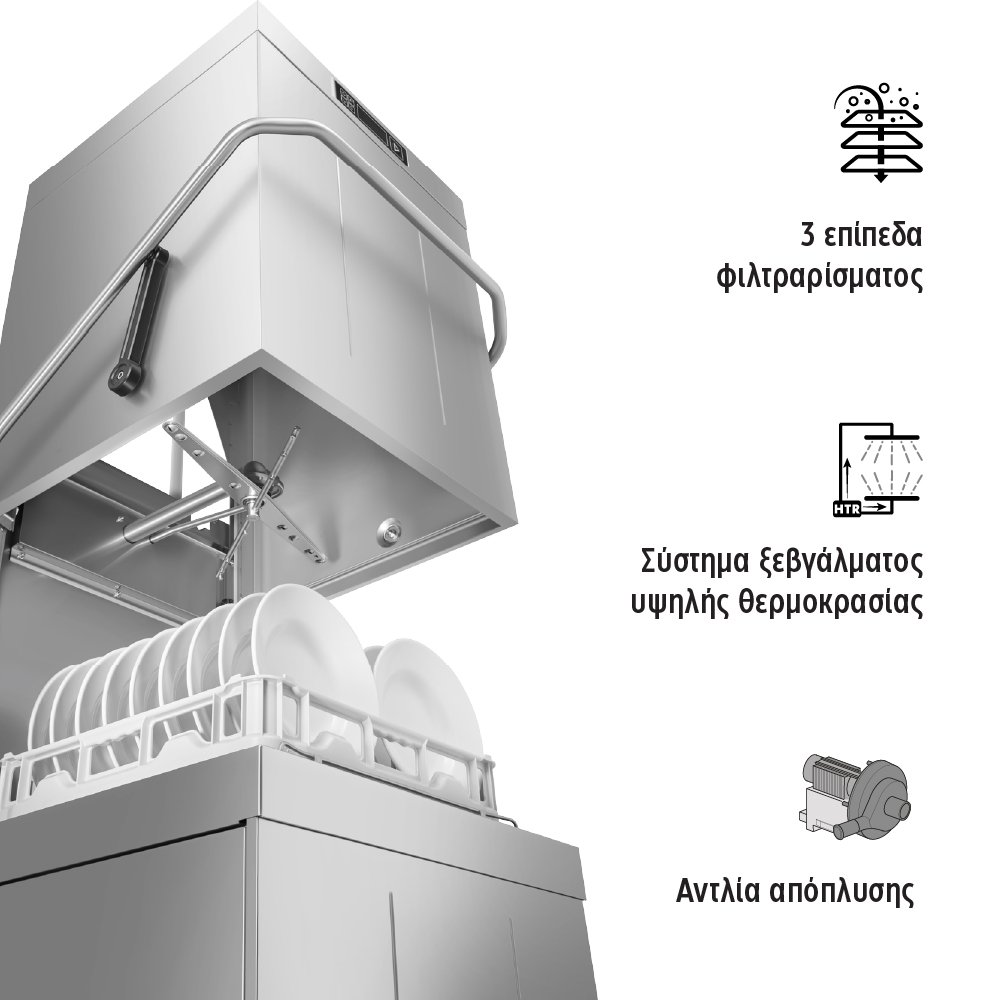 3 επίπεδα φιλτραρίσματος

HTR

Σύστημα ξεβγάλματος υψηλής θερμοκρασίας

Αντλία απόπλυσης